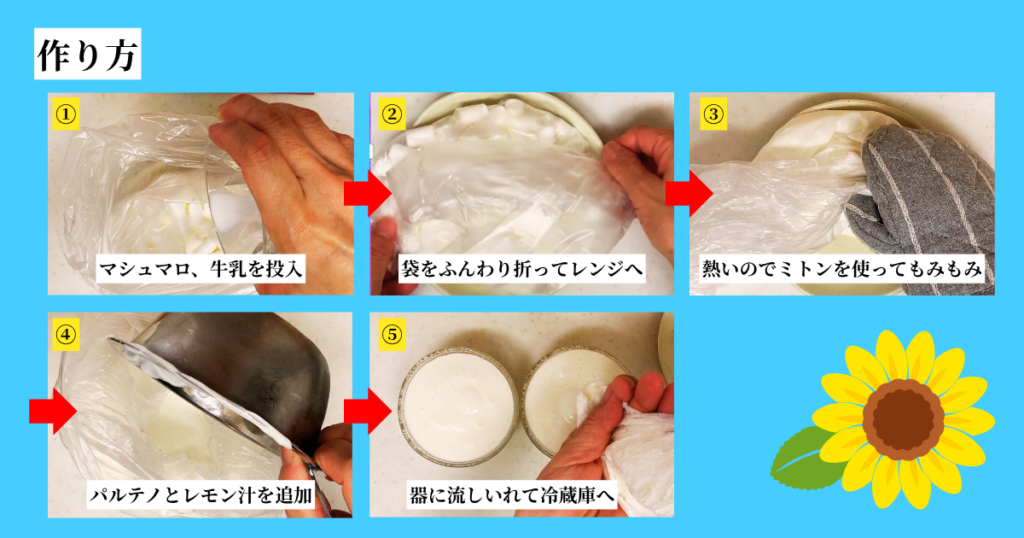 作り方

①
マシュマロ、牛乳を投入

②
袋をふんわり折ってレンジへ

③
熱いのでミトンを使ってもみもみ

④
パルテノとレモン汁を追加

⑤
器に流しいれて冷蔵庫へ